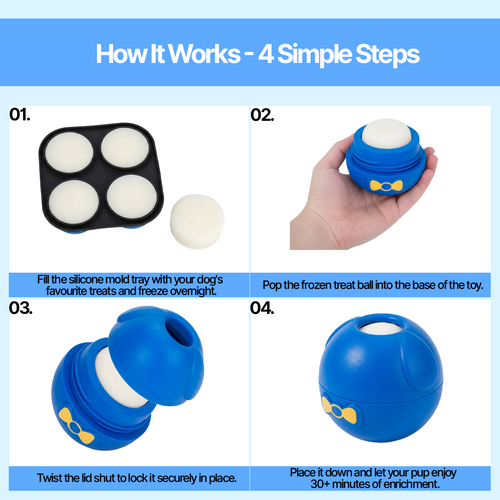 How It Works - 4 Simple Steps

01.

Fill the silicone mold tray with your dog's favourite treats and freeze overnight.

02.

Pop the frozen treat ball into the base of the toy.

03.

Twist the lid shut to lock it securely in place.

04.

Place it down and let your pup enjoy 30+ minutes of enrichment.