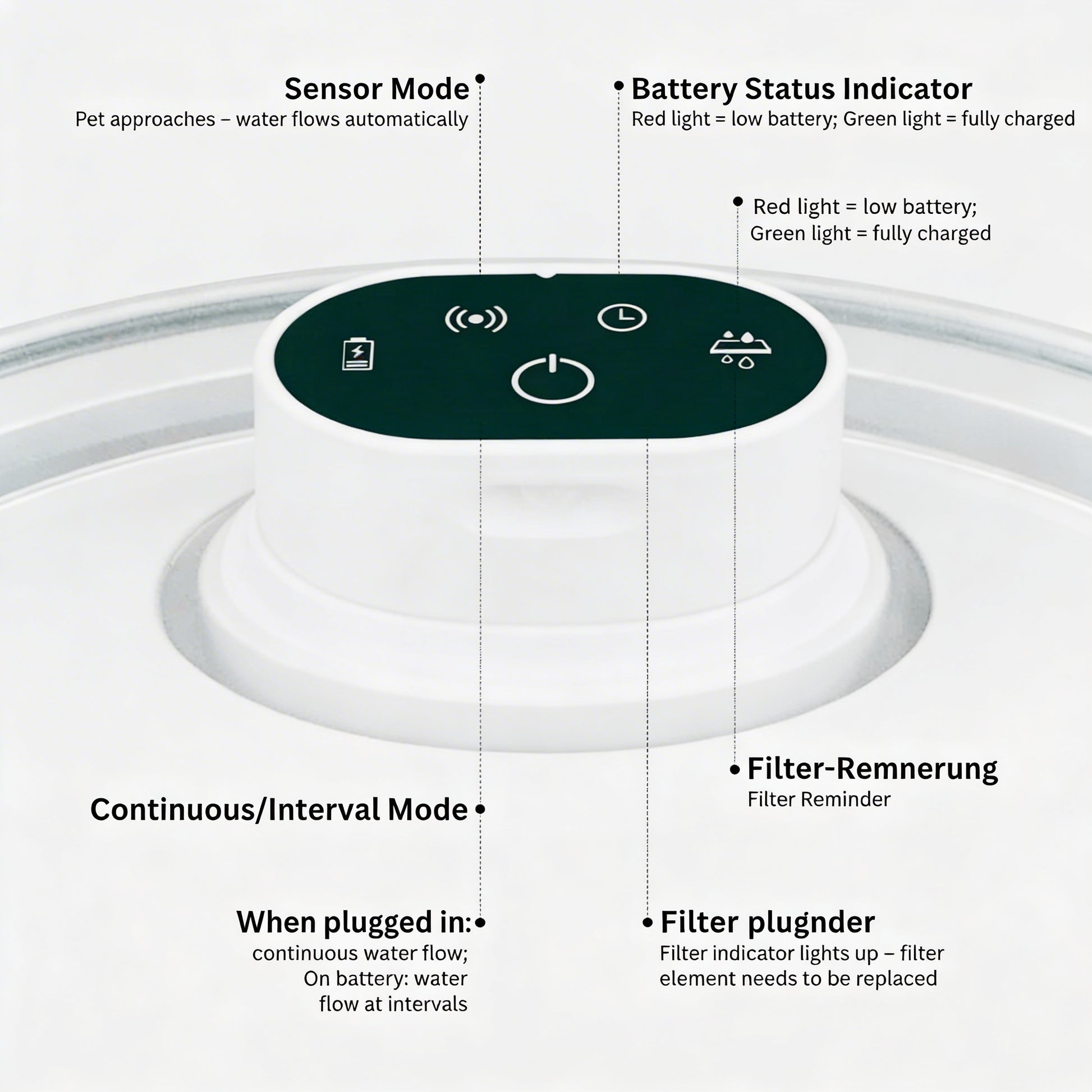 Sensor Mode
Pet approaches – water flows automatically

Battery Status Indicator
Red light = low battery; Green light = fully charged

Red light = low battery;
Green light = fully charged

Filter-Remnerung
Filter Reminder

Continuous/Interval Mode

When plugged in:
continuous water flow;
On battery: water
flow at intervals

Filter plugnder
Filter indicator lights up – filter element needs to be replaced